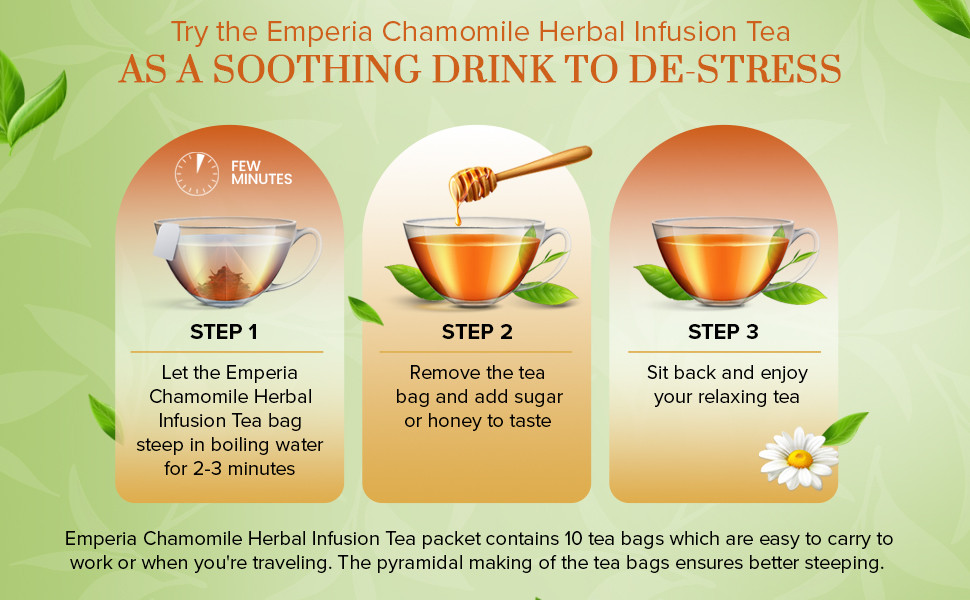 Try the Emperia Chamomile Herbal Infusion Tea
AS A SOOTHING DRINK TO DE-STRESS

FEW MINUTES

STEP 1

Let the Emperia Chamomile Herbal Infusion Tea bag steep in boiling water for 2-3 minutes

STEP 2

Remove the tea bag and add sugar or honey to taste

STEP 3

Sit back and enjoy your relaxing tea

Emperia Chamomile Herbal Infusion Tea packet contains 10 tea bags which are easy to carry to work or when you're traveling. The pyramidal making of the tea bags ensures better steeping.