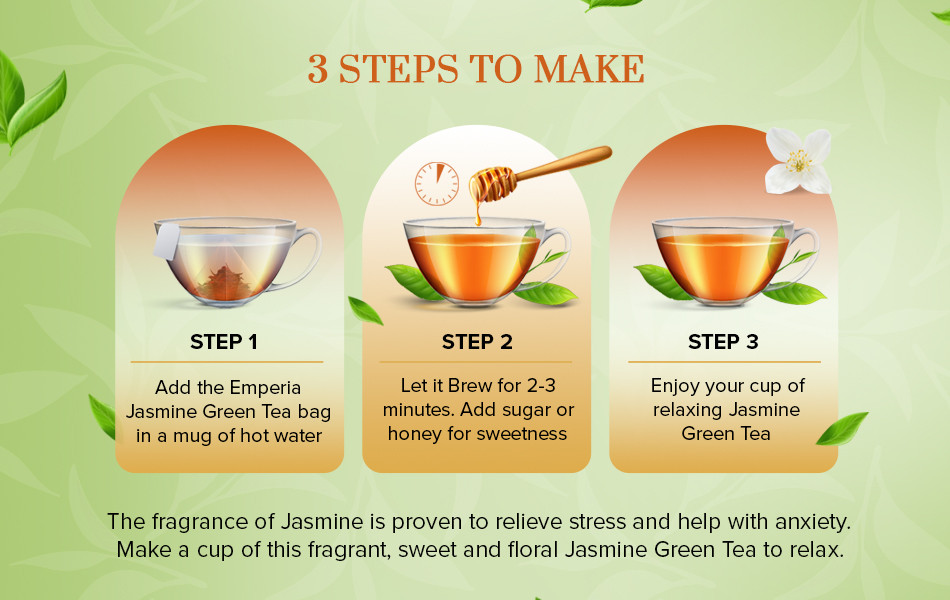 3 STEPS TO MAKE

STEP 1

Add the Emperia Jasmine Green Tea bag in a mug of hot water

STEP 2

Let it Brew for 2-3 minutes. Add sugar or honey for sweetness

STEP 3

Enjoy your cup of relaxing Jasmine Green Tea

The fragrance of Jasmine is proven to relieve stress and help with anxiety. Make a cup of this fragrant, sweet and floral Jasmine Green Tea to relax.