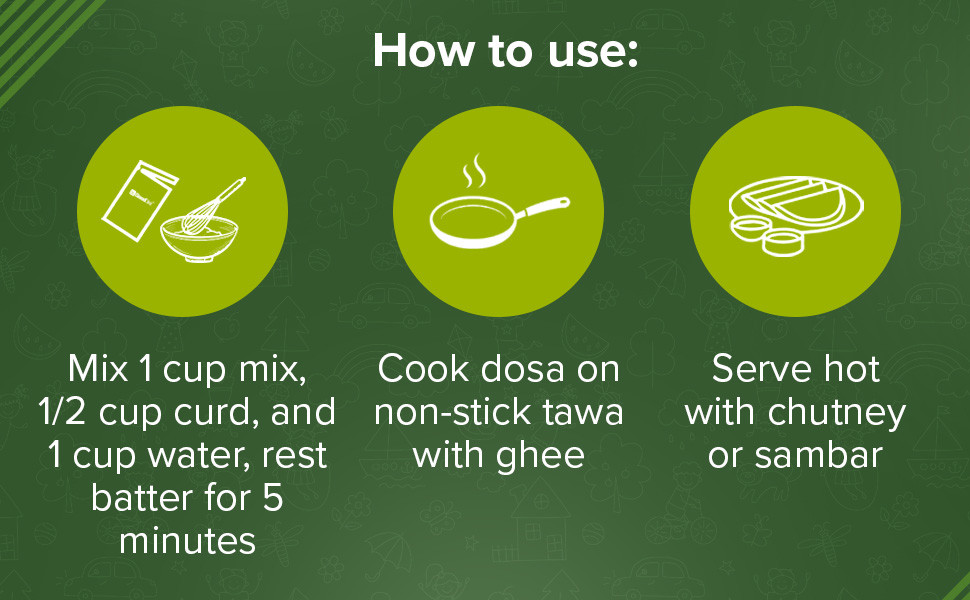 How to use:

Mix 1 cup mix, 1/2 cup curd, and 1 cup water, rest batter for 5 minutes

Cook dosa on non-stick tawa with ghee

Serve hot with chutney or sambar