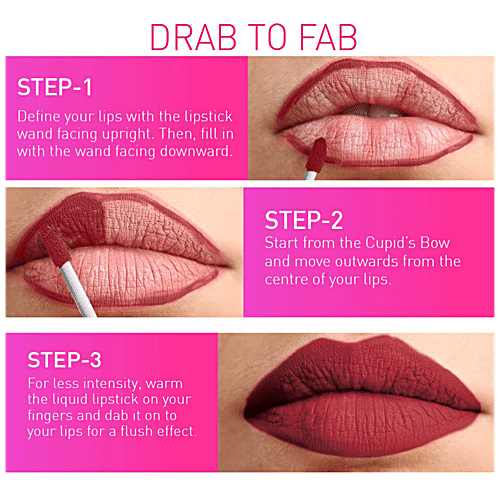 DRAB TO FAB

STEP-1

Define your lips with the lipstick wand facing upright. Then, fill in with the wand facing downward.

STEP-2

Start from the Cupid's Bow and move outwards from the centre of your lips.

STEP-3

For less intensity, warm the liquid lipstick on your fingers and dab it on to your lips for a flush effect.