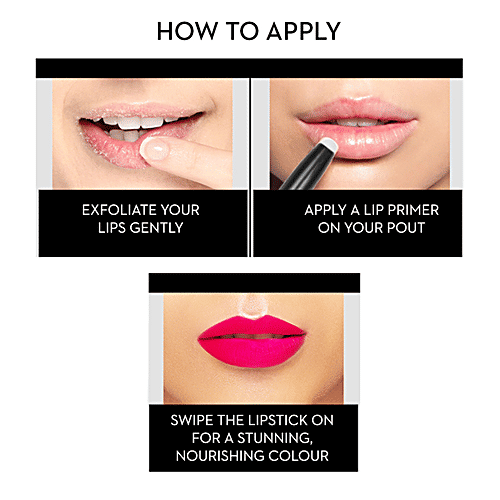 HOW TO APPLY

EXFOLIATE YOUR LIPS GENTLY

APPLY A LIP PRIMER ON YOUR POUT

SWIPE THE LIPSTICK ON FOR A STUNNING, NOURISHING COLOUR