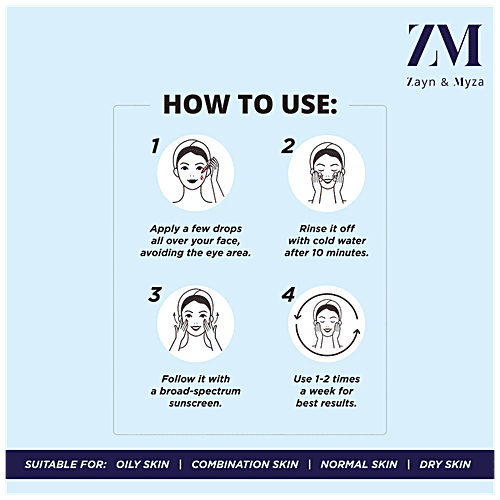 ZM
Zayn & Myza

HOW TO USE:

1
Apply a few drops all over your face, avoiding the eye area.

2
Rinse it off with cold water after 10 minutes.

3
Follow it with a broad-spectrum sunscreen.

4
Use 1-2 times a week for best results.

SUITABLE FOR: OILY SKIN | COMBINATION SKIN | NORMAL SKIN | DRY SKIN