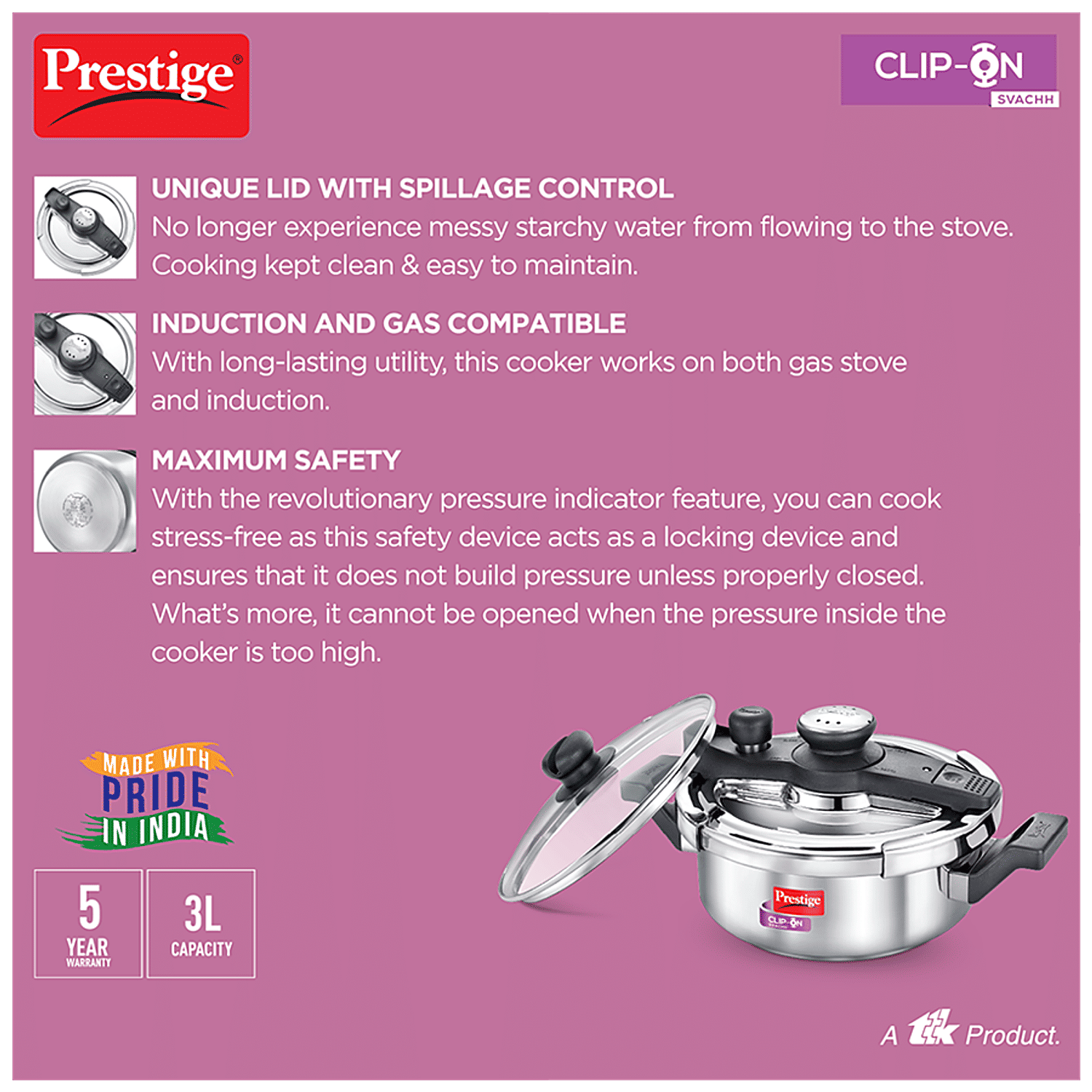 Prestige®

CLIP-ON
SVACHH

UNIQUE LID WITH SPILLAGE CONTROL
No longer experience messy starchy water from flowing to the stove. Cooking kept clean & easy to maintain.

INDUCTION AND GAS COMPATIBLE
With long-lasting utility, this cooker works on both gas stove and induction.

MAXIMUM SAFETY
With the revolutionary pressure indicator feature, you can cook stress-free as this safety device acts as a locking device and ensures that it does not build pressure unless properly closed. What's more, it cannot be opened when the pressure inside the cooker is too high.

MADE WITH PRIDE IN INDIA

5 YEAR WARRANTY

3L CAPACITY

Prestige
CLIP-ON

A ttk Product.